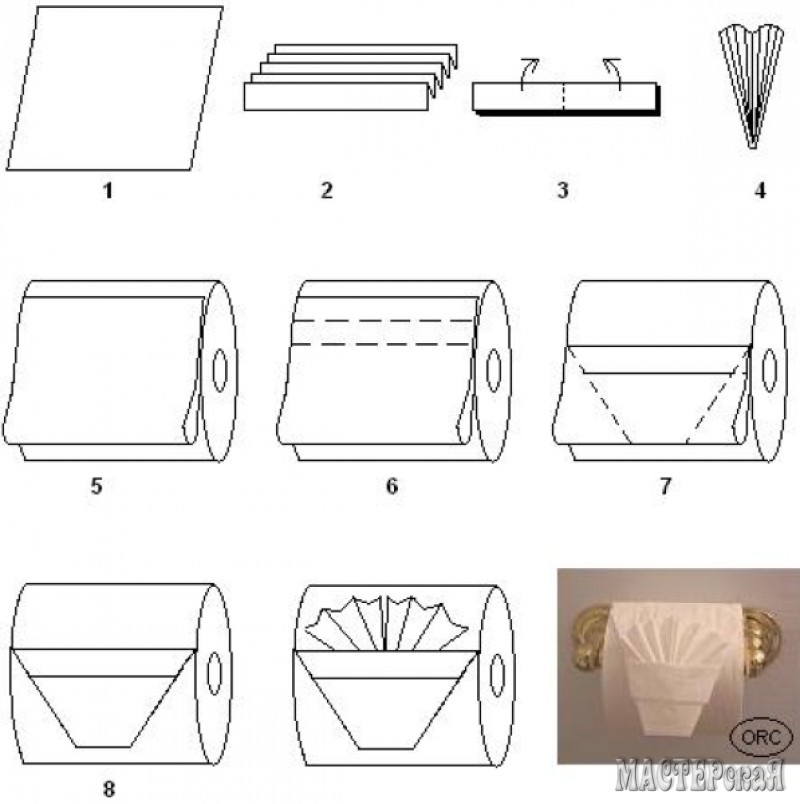 1

2

3

4

5

6

7

8

ORC

МАСТЕРскаЯ