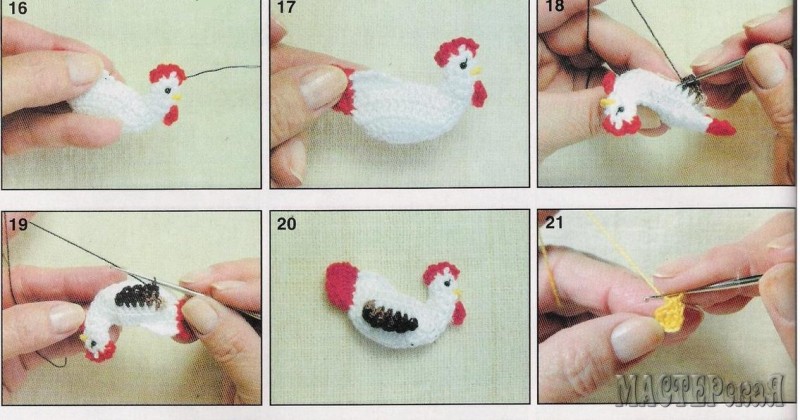 16

17

18

19

20

21

МАСТЕРская