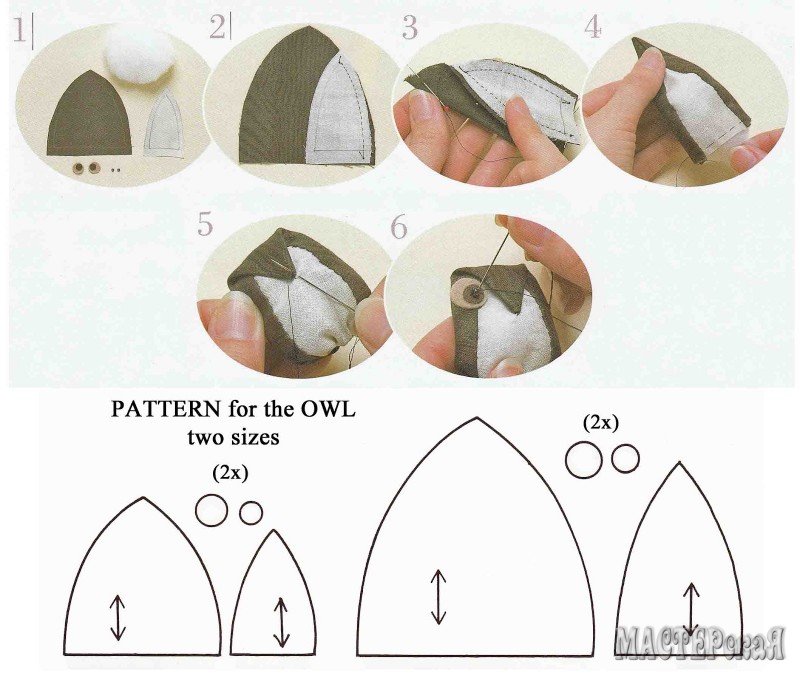 1

2

3

4

5

6

PATTERN for the OWL
two sizes

(2x)

(2x)

МАСТЕРская